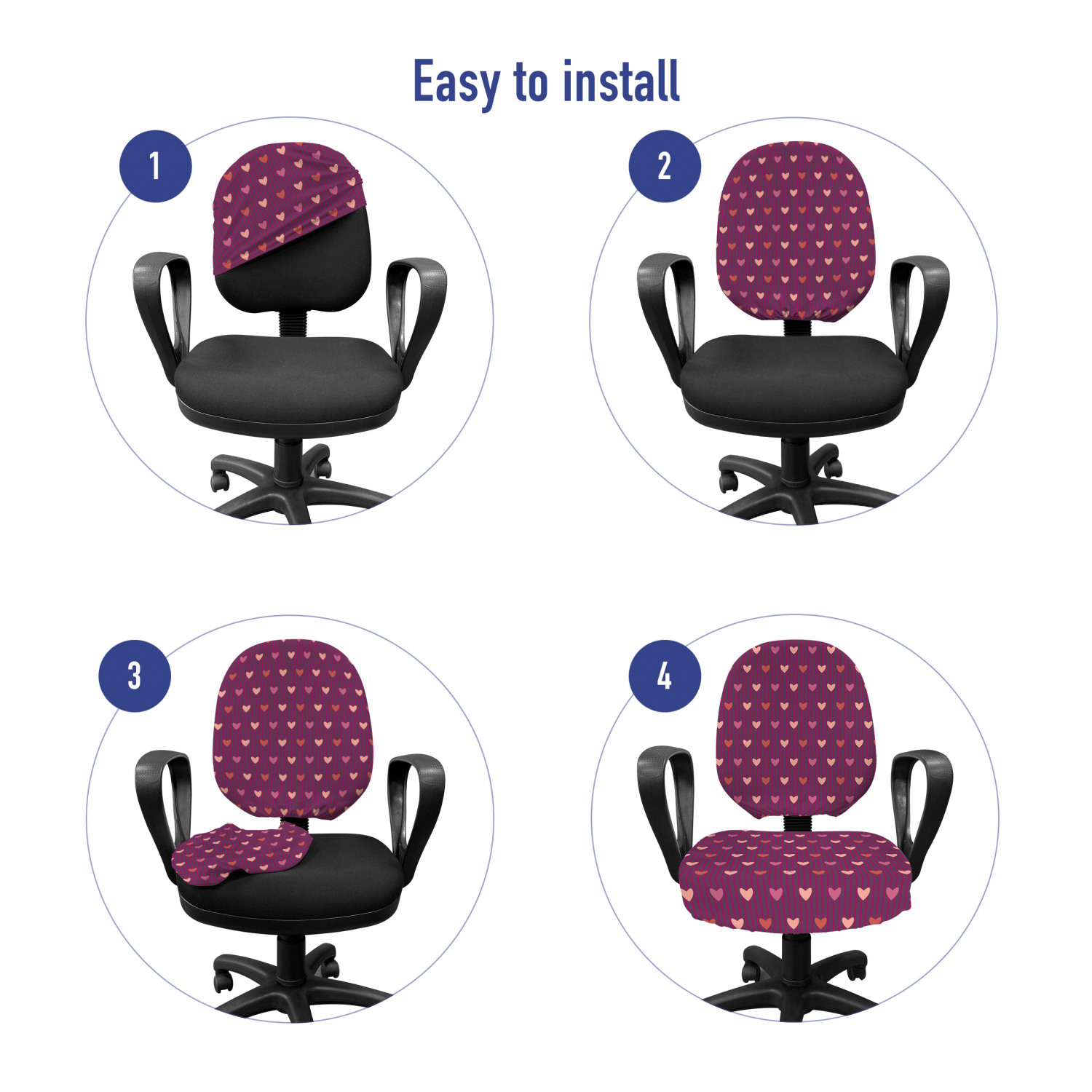 Easy to install

1

2

3

4