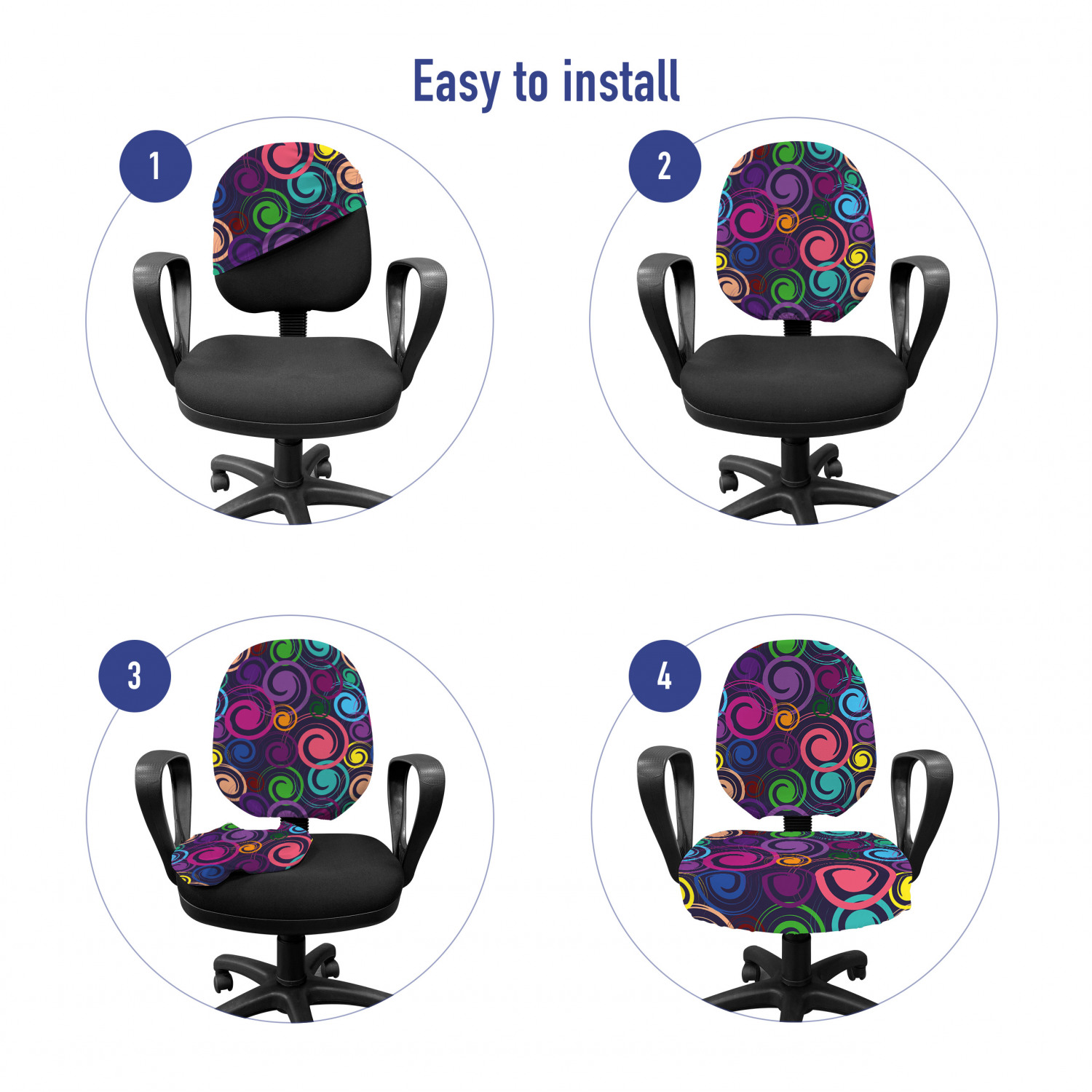 Easy to install

1

2

3

4