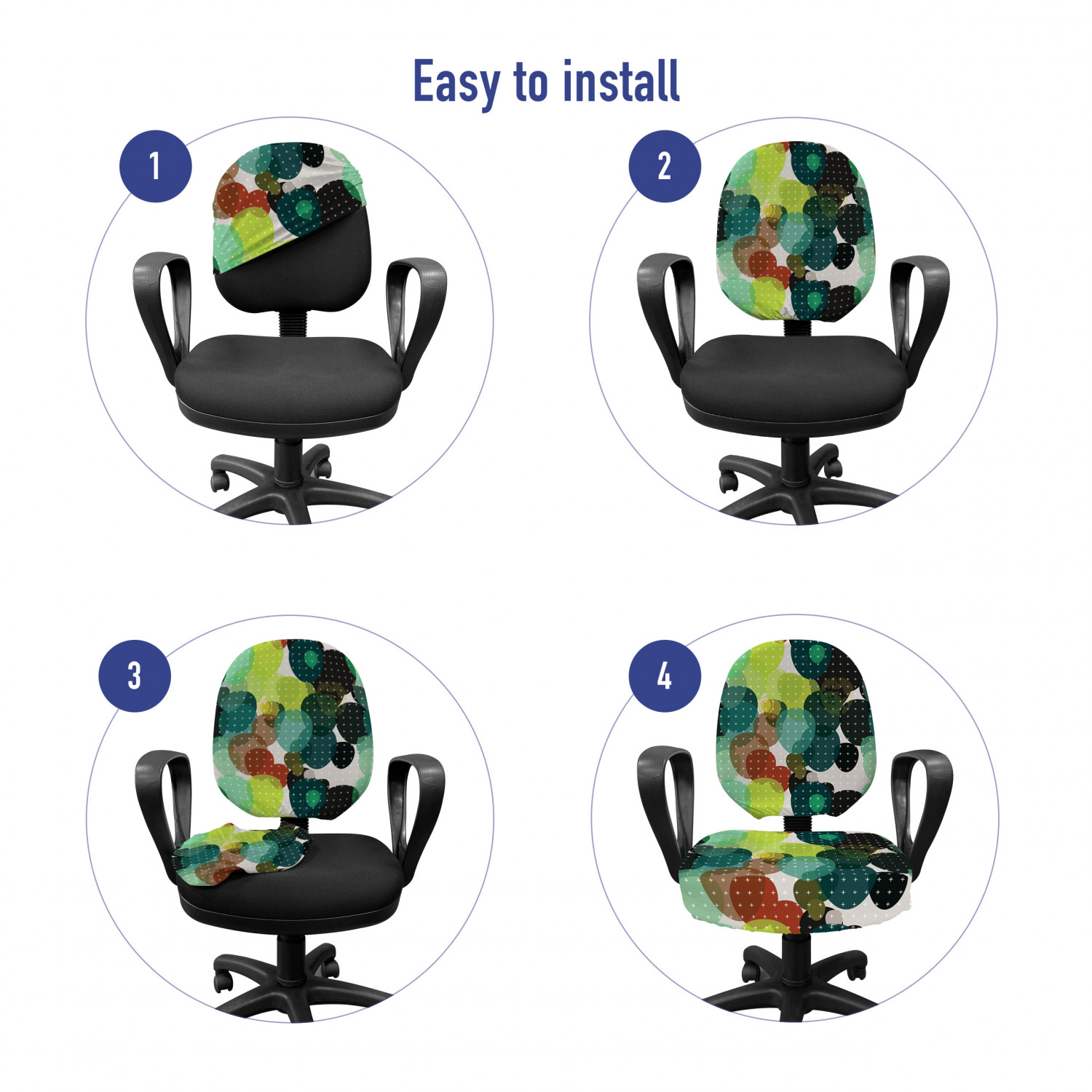 Easy to install

1

2

3

4