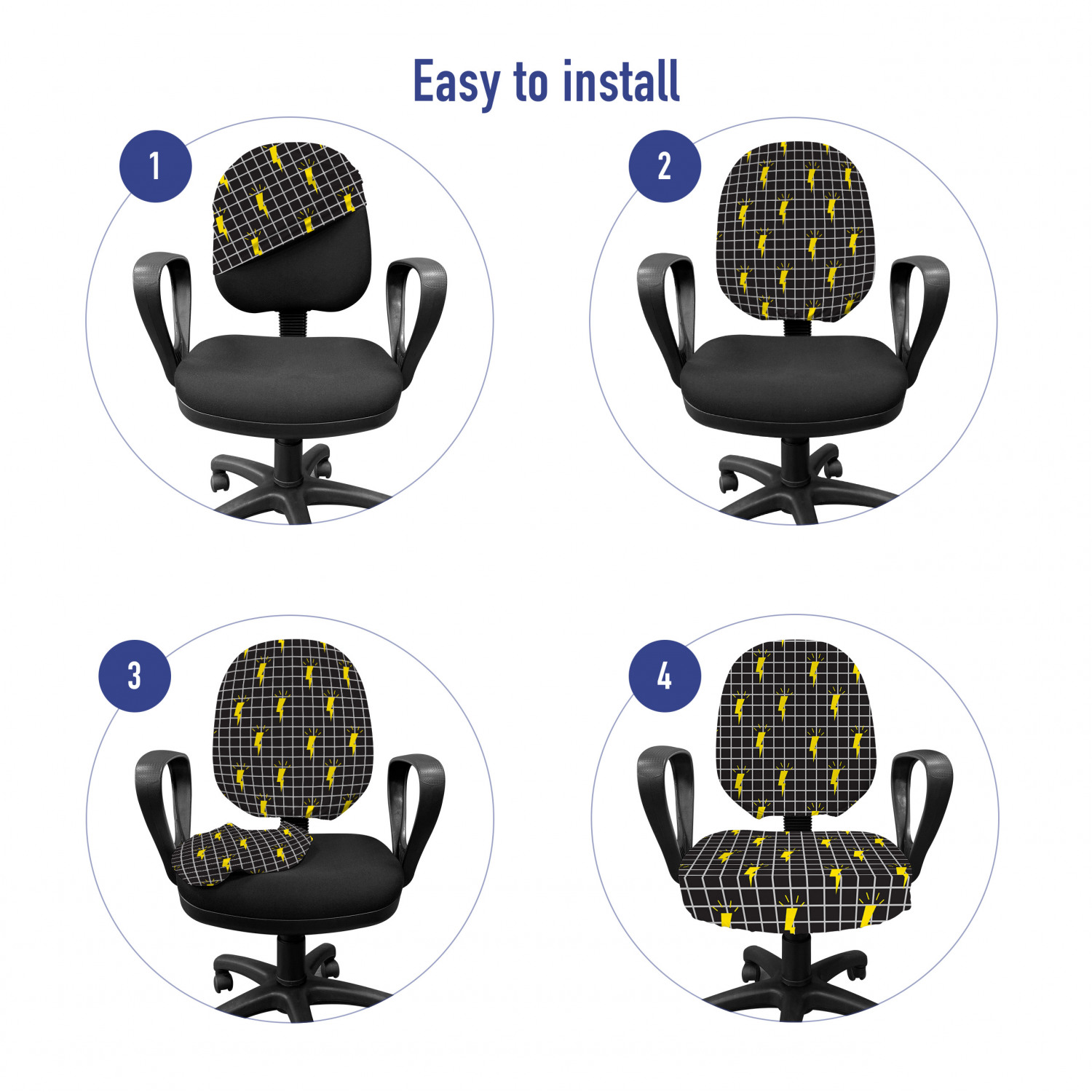 Easy to install

1

2

3

4