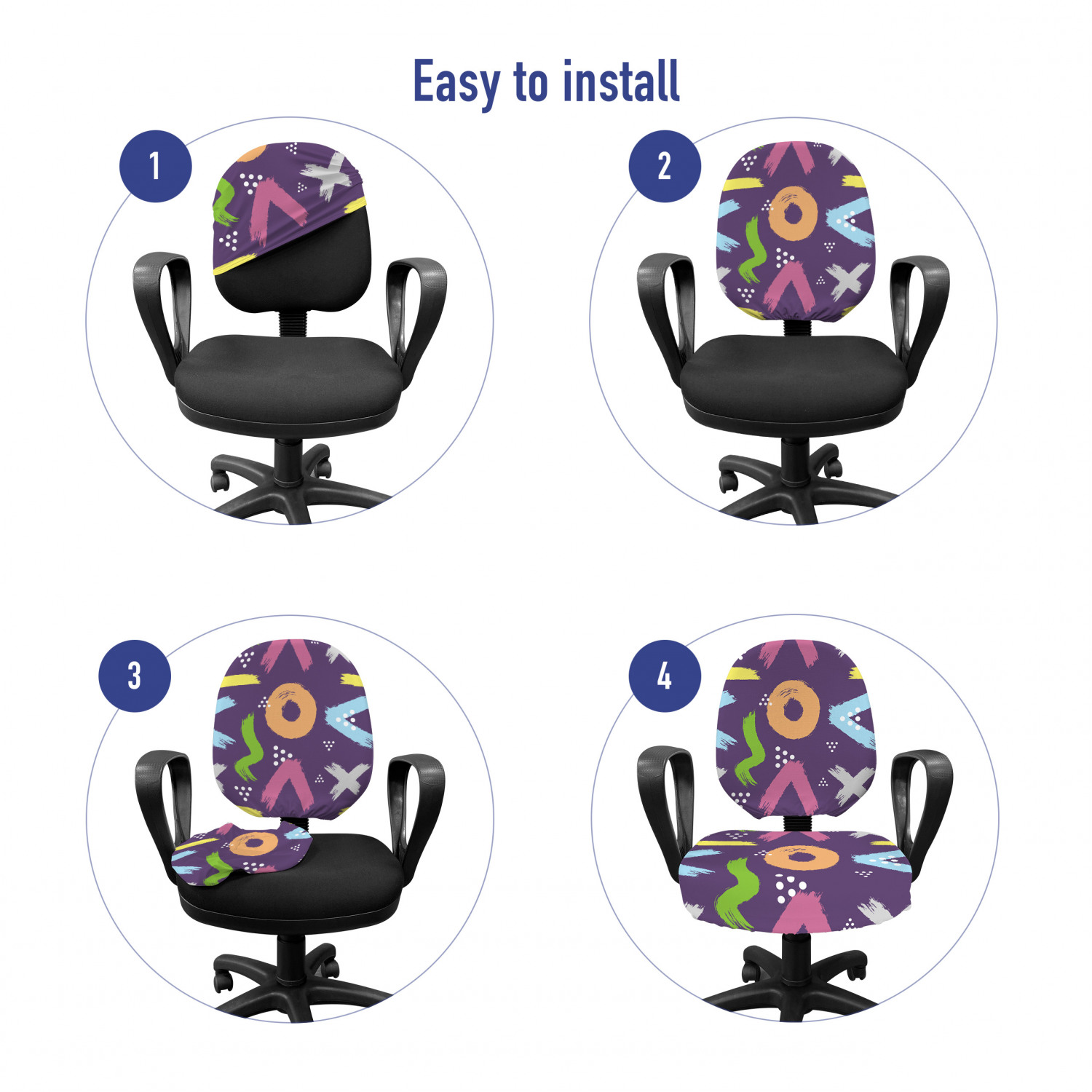 Easy to install

1

2

3

4