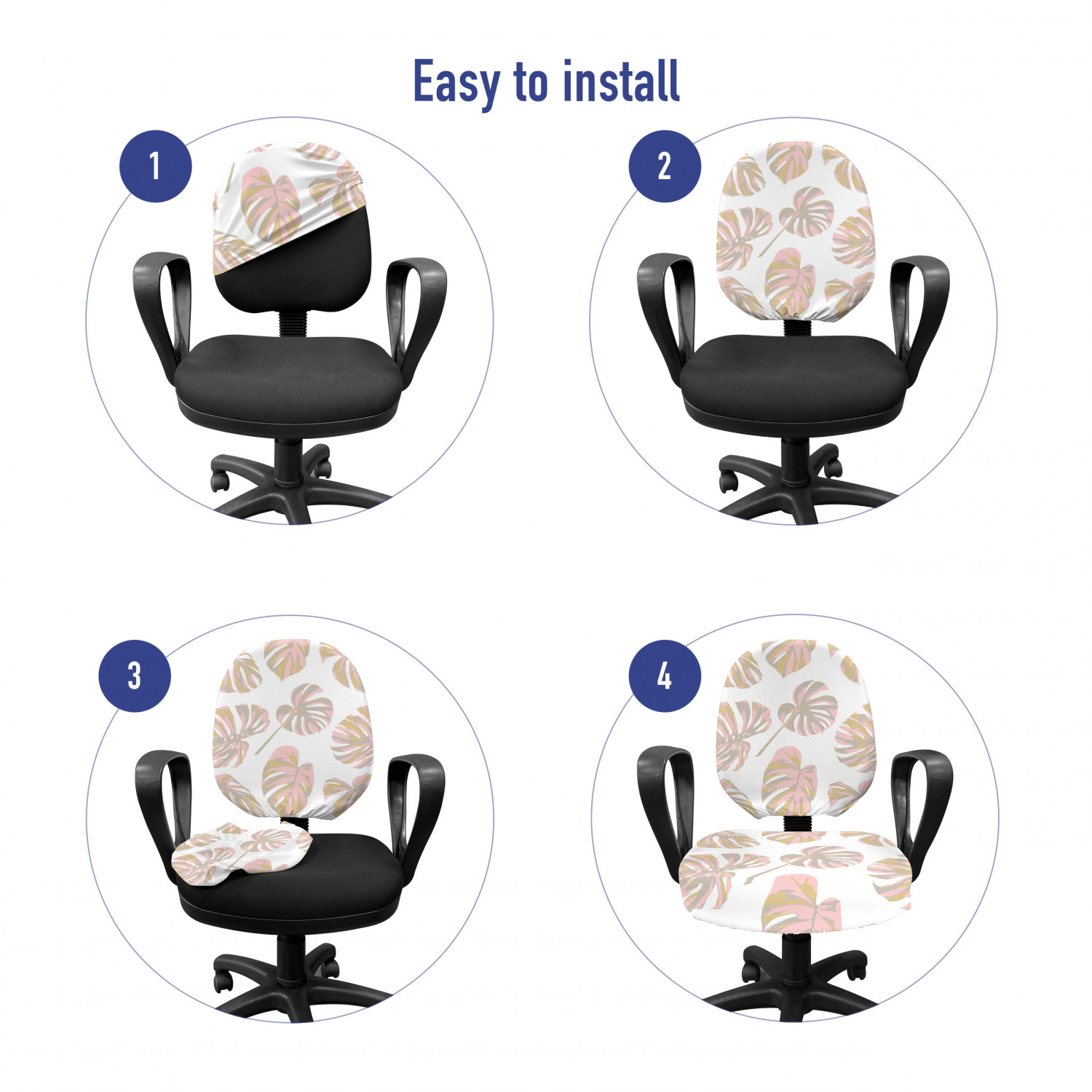 Easy to install

1

2

3

4