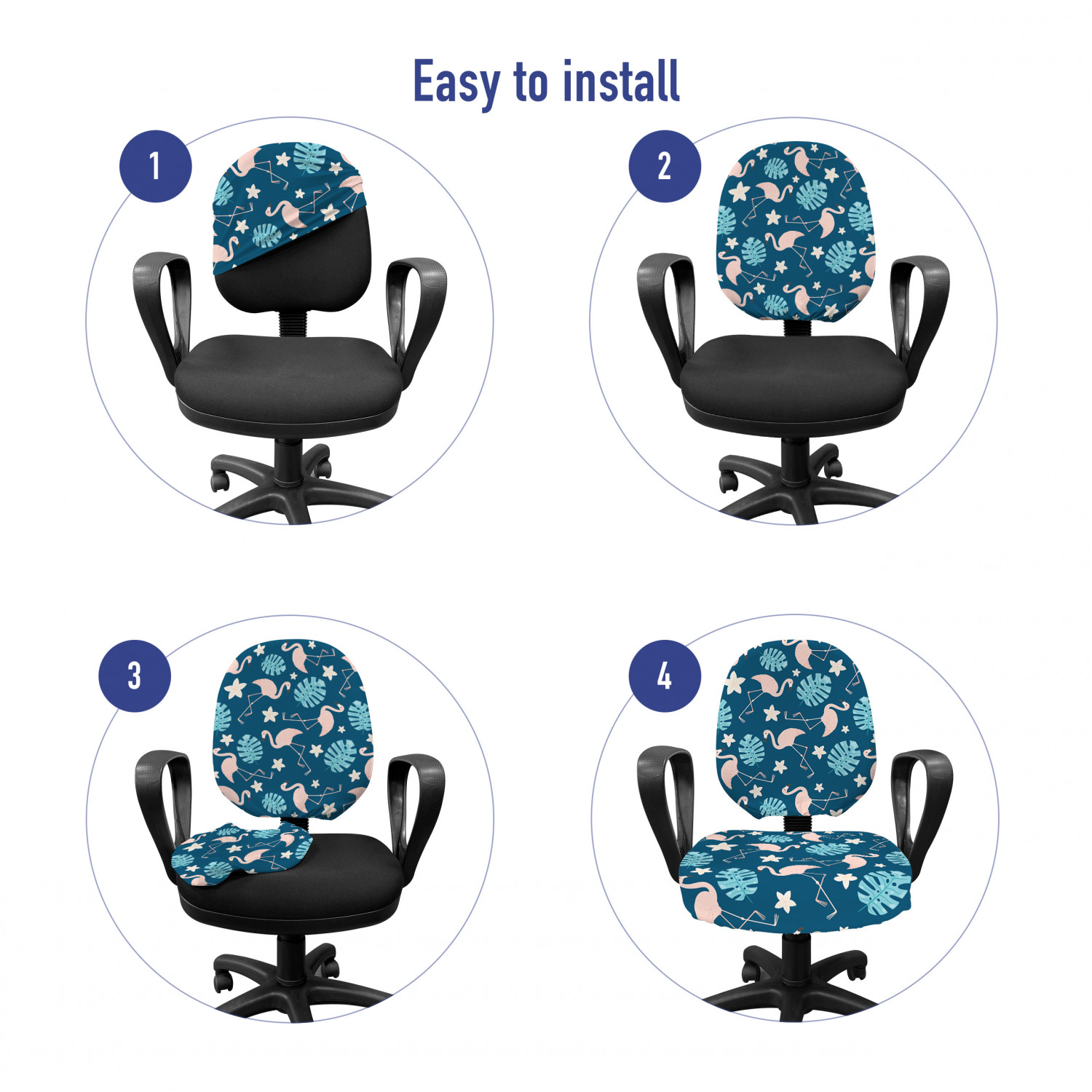 Easy to install

1

2

3

4