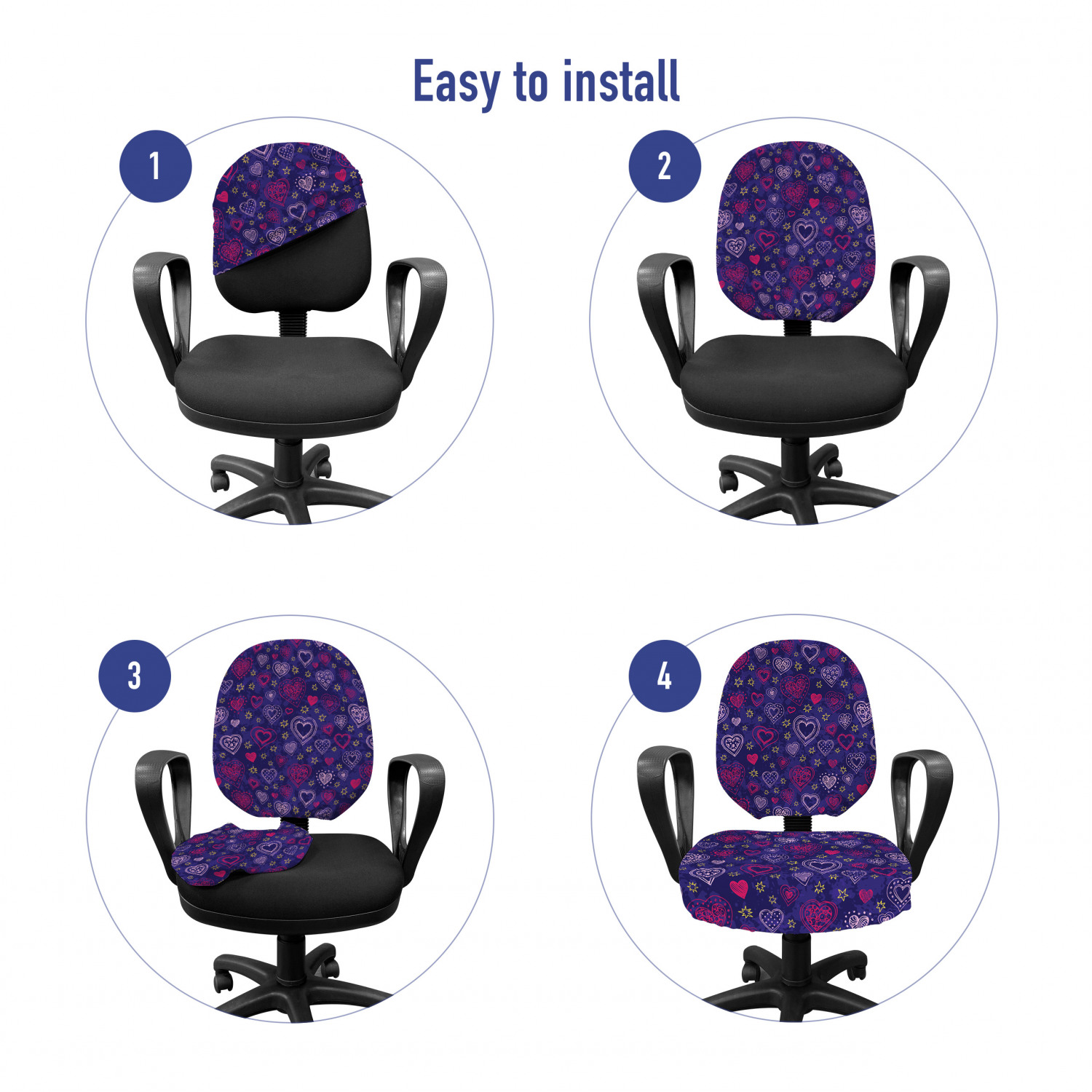 Easy to install

1

2

3

4