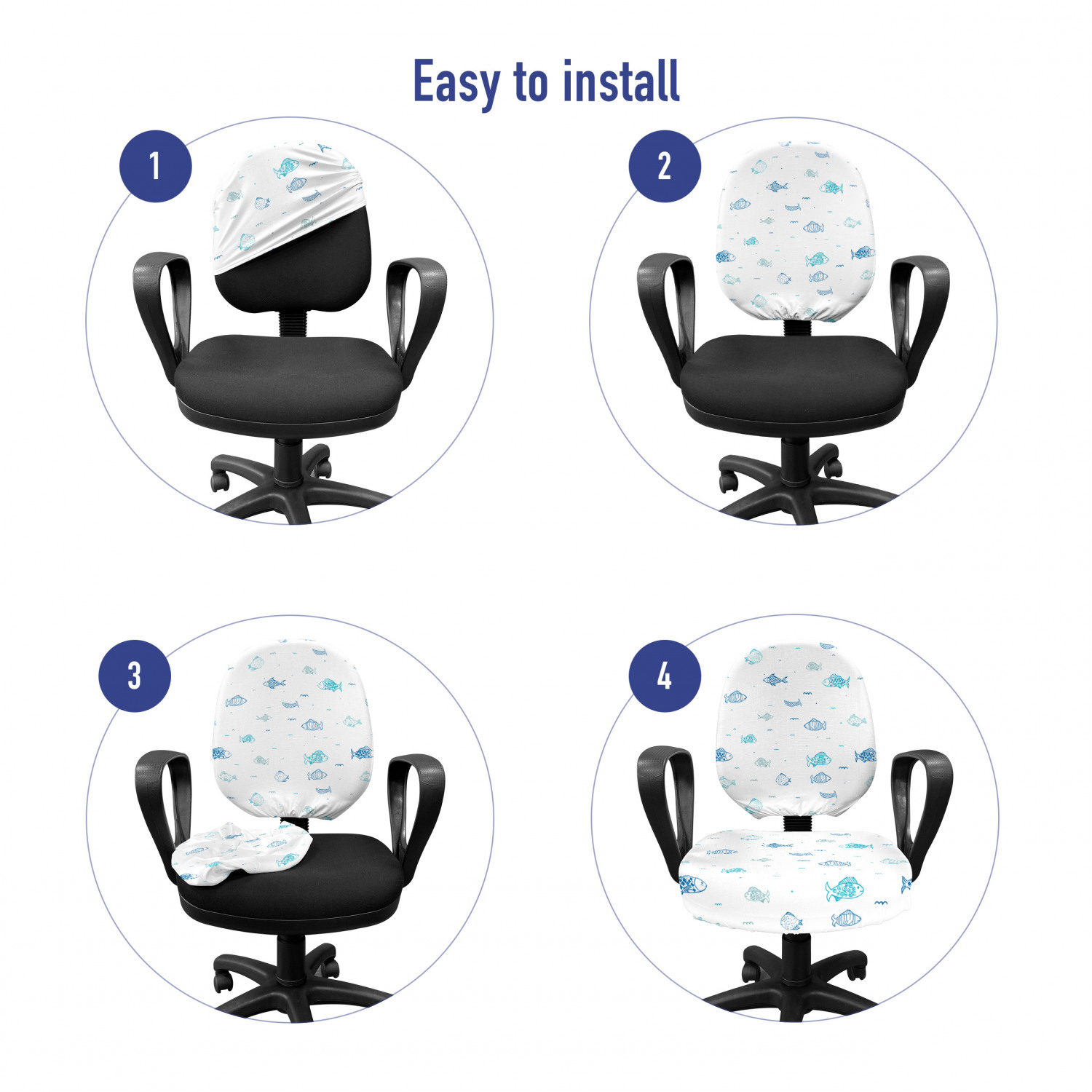 Easy to install

1

2

3

4