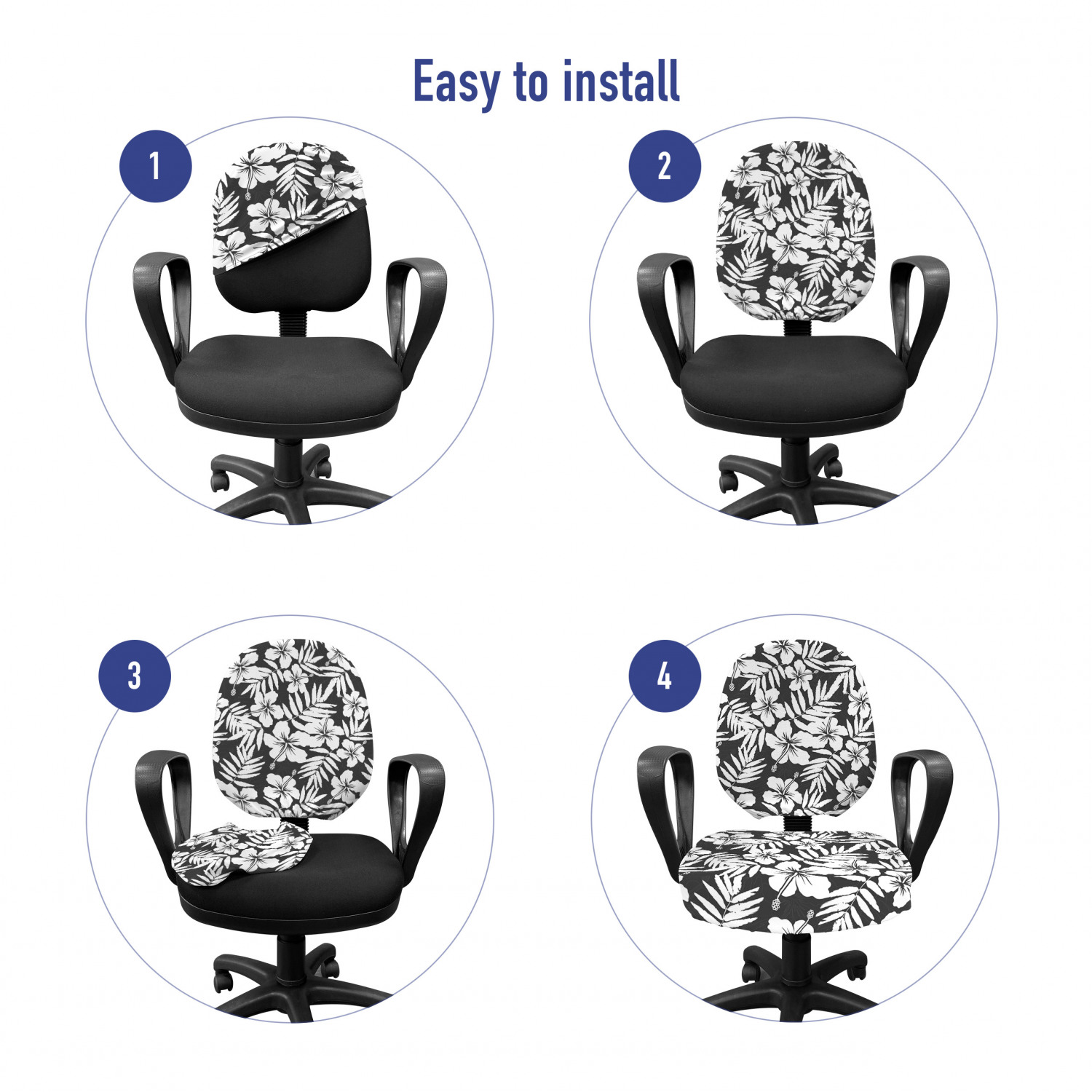 Easy to install

1

2

3

4