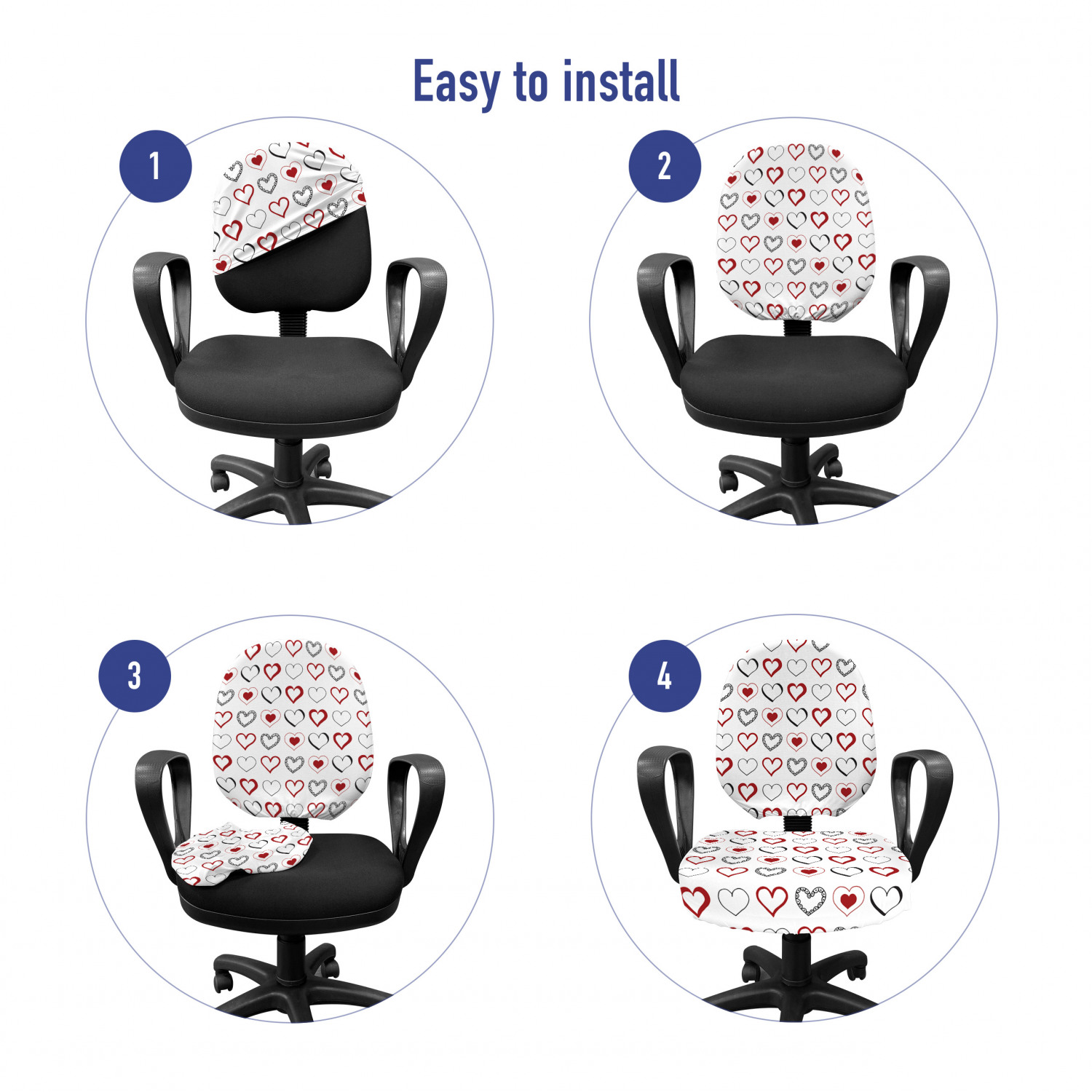 Easy to install

1

2

3

4