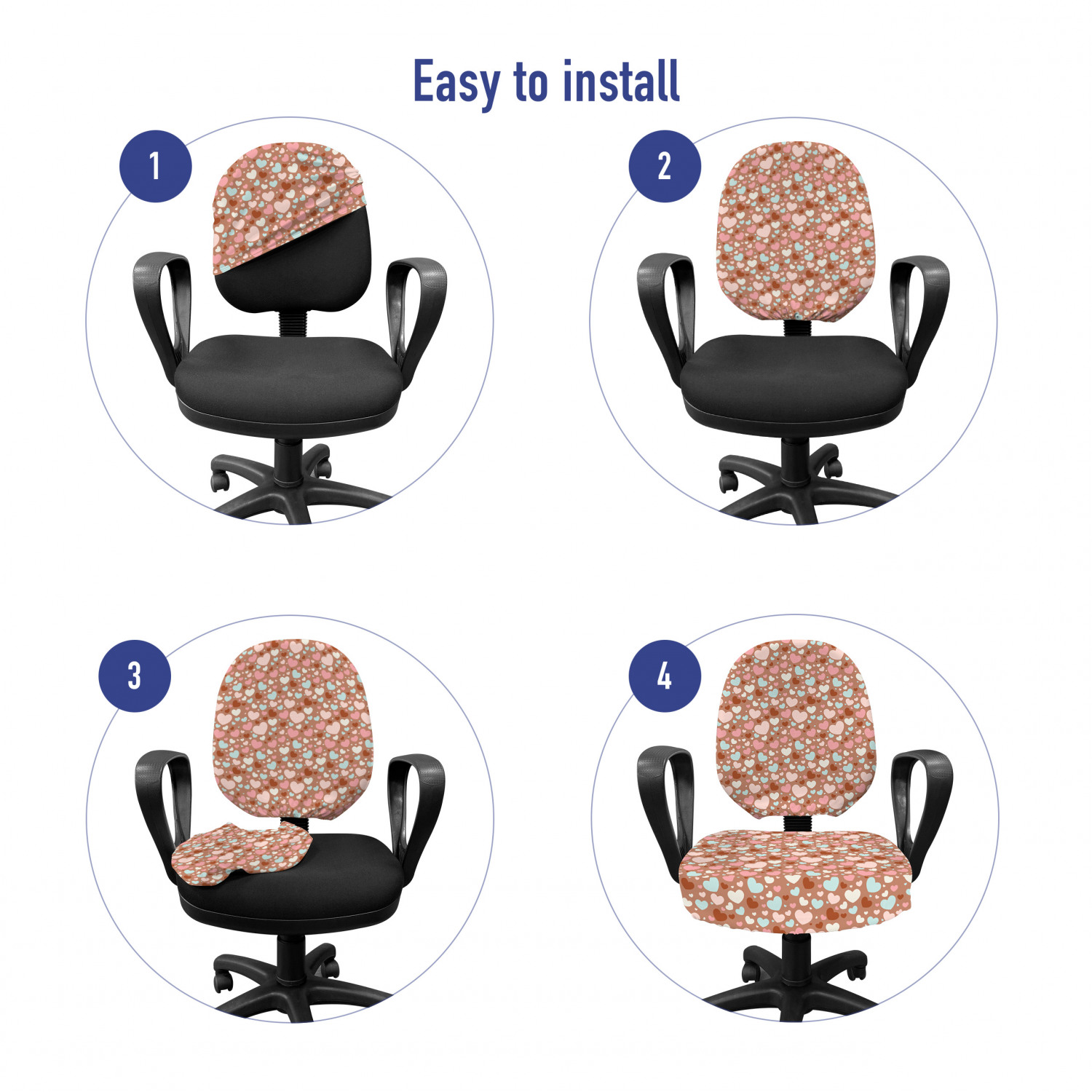 Easy to install

1

2

3

4