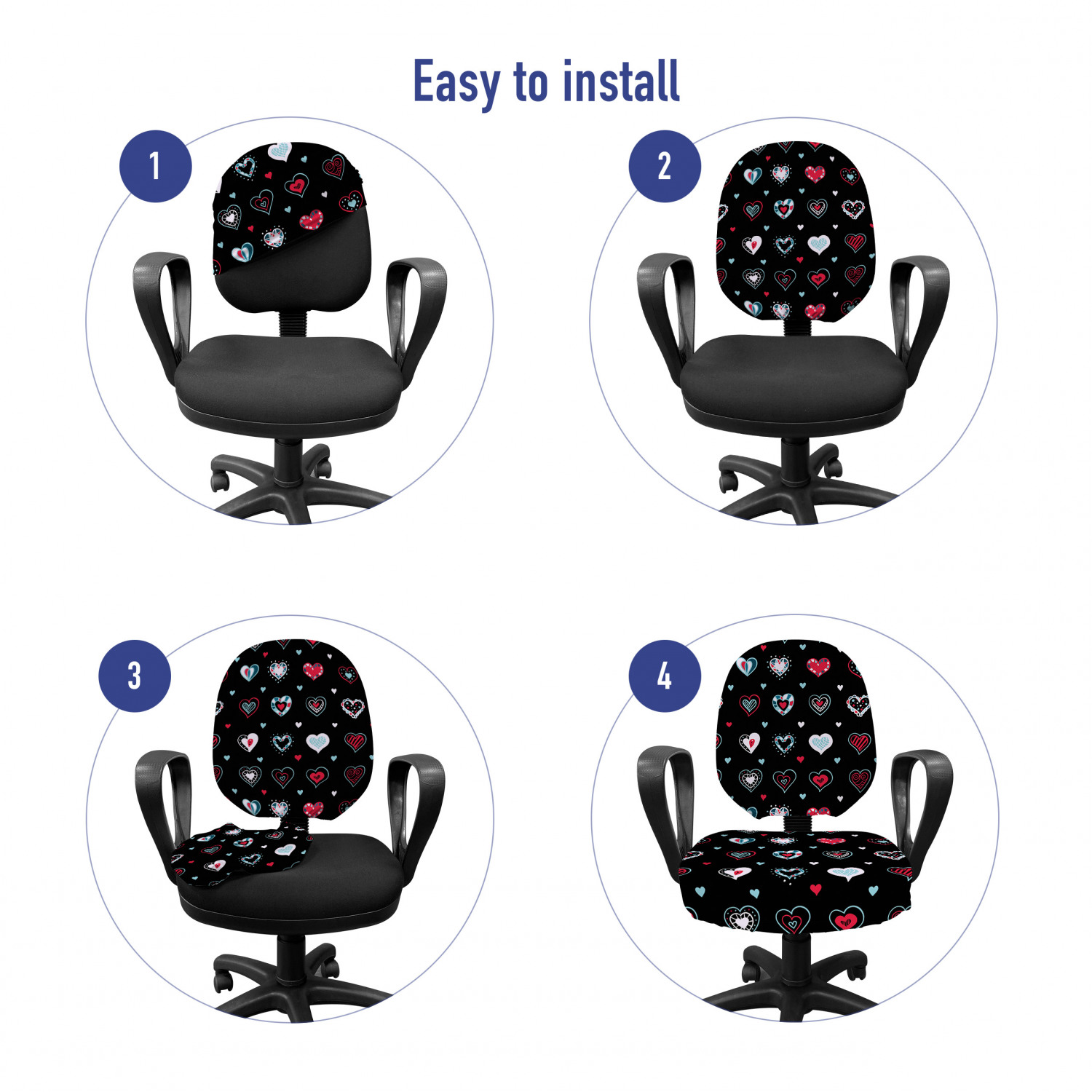 Easy to install

1

2

3

4