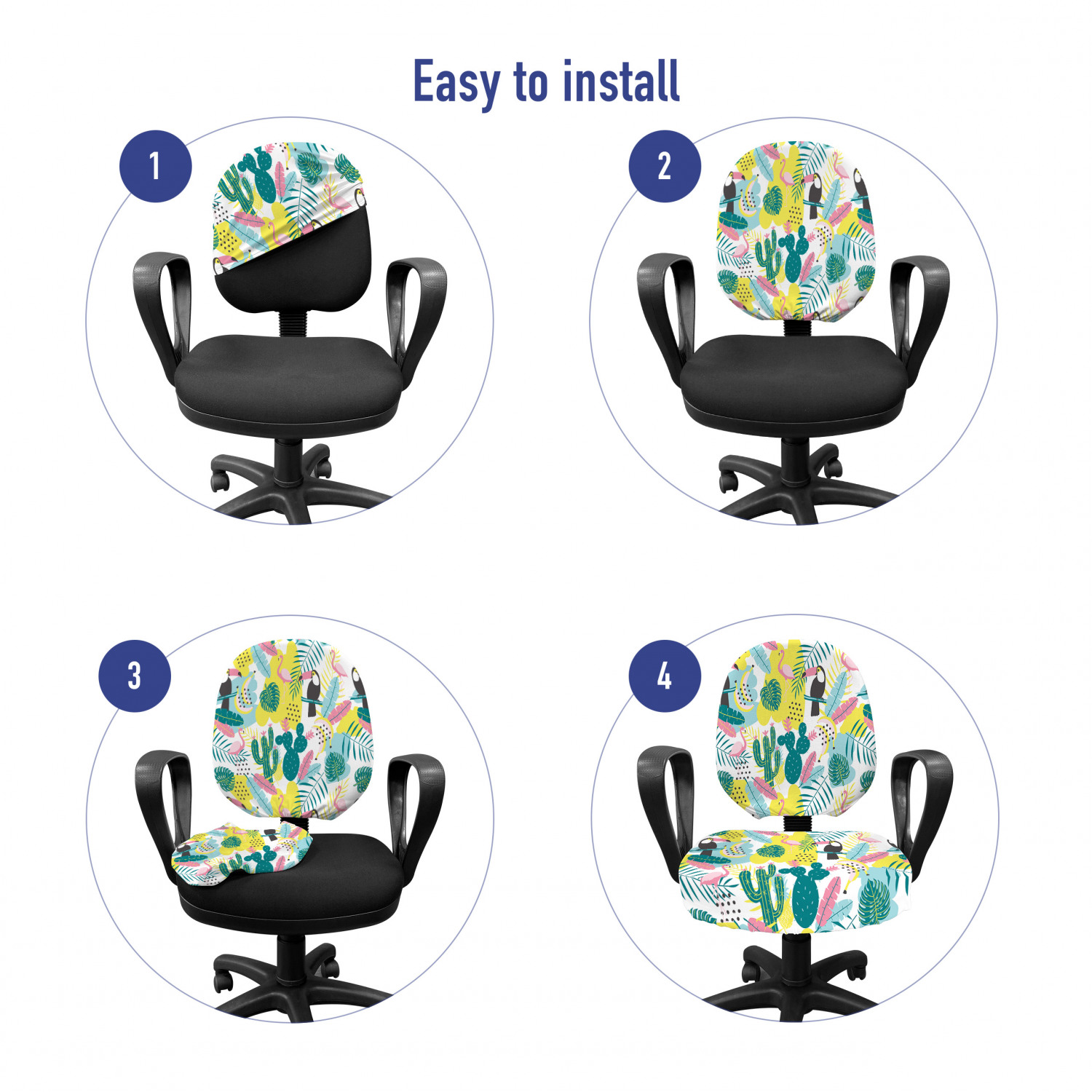 Easy to install

1

2

3

4