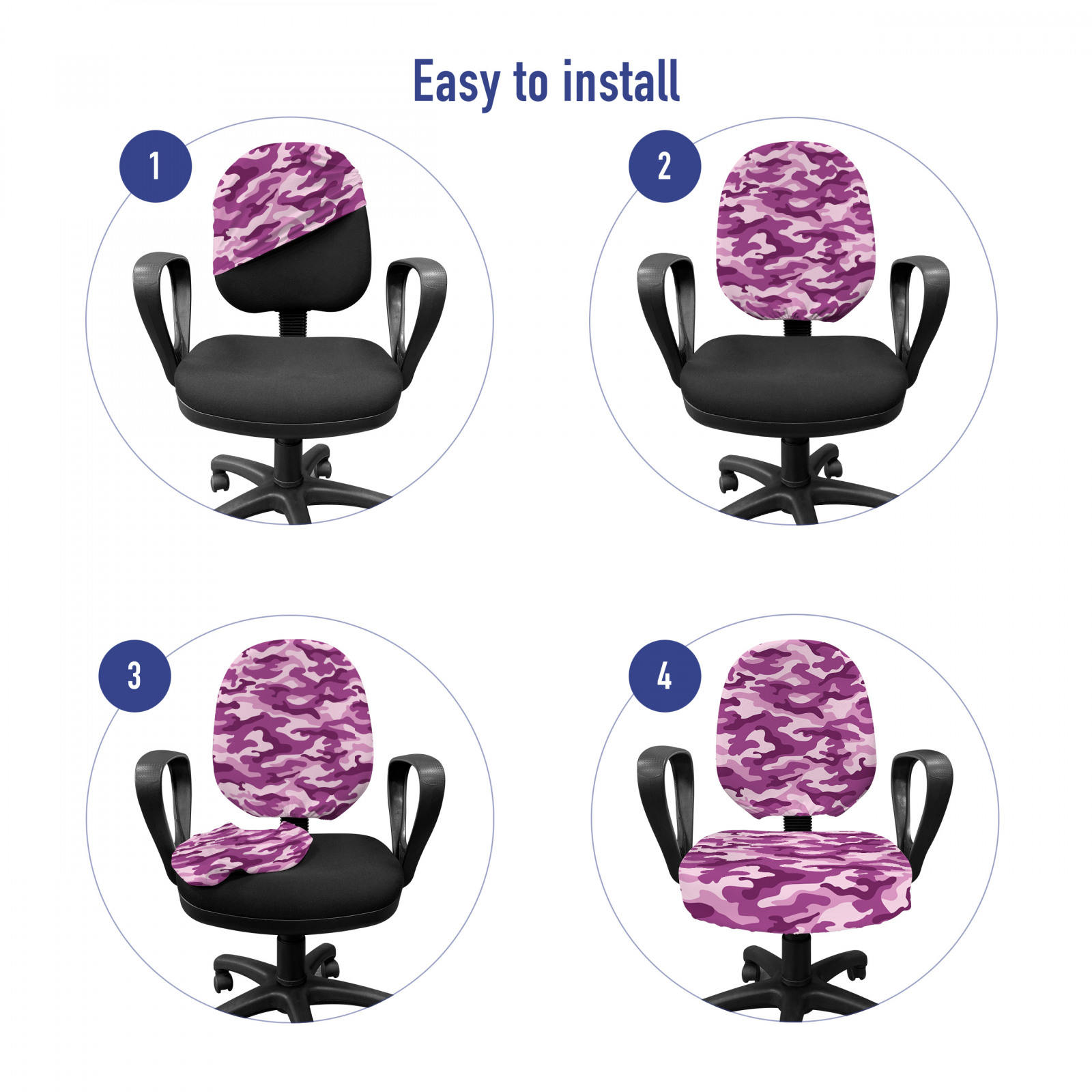 Easy to install

1

2

3

4